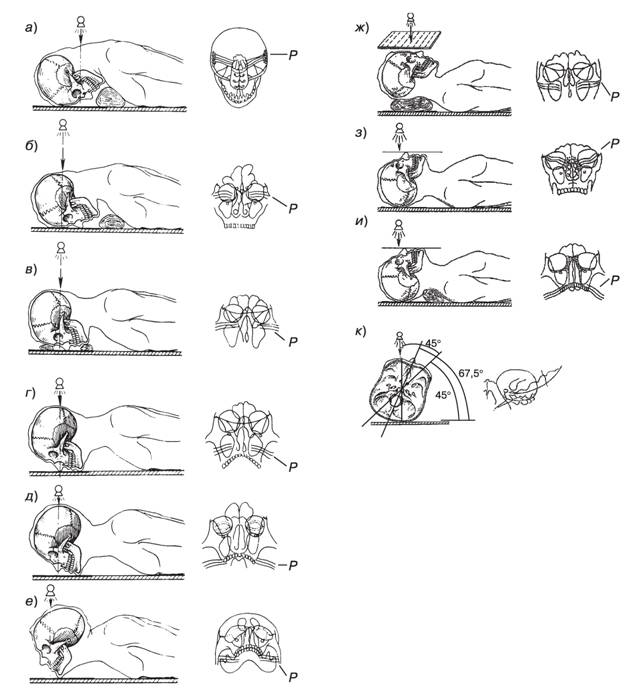 а)
P
б)
P
в)
P
г)
P
д)
P
е)
P
ж)
P
з)
P
и)
P
к)
45°
67,5°
45°