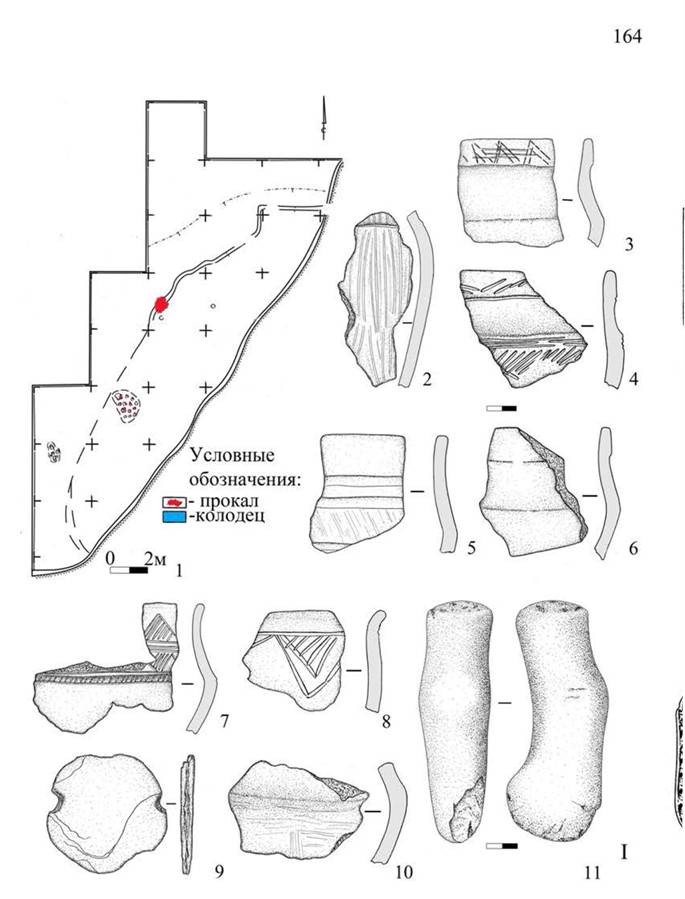 164

Условные обозначения:
- прокал
-колодец

0 2м
1

2
3
4
5
6
7
8
9
10
11
I