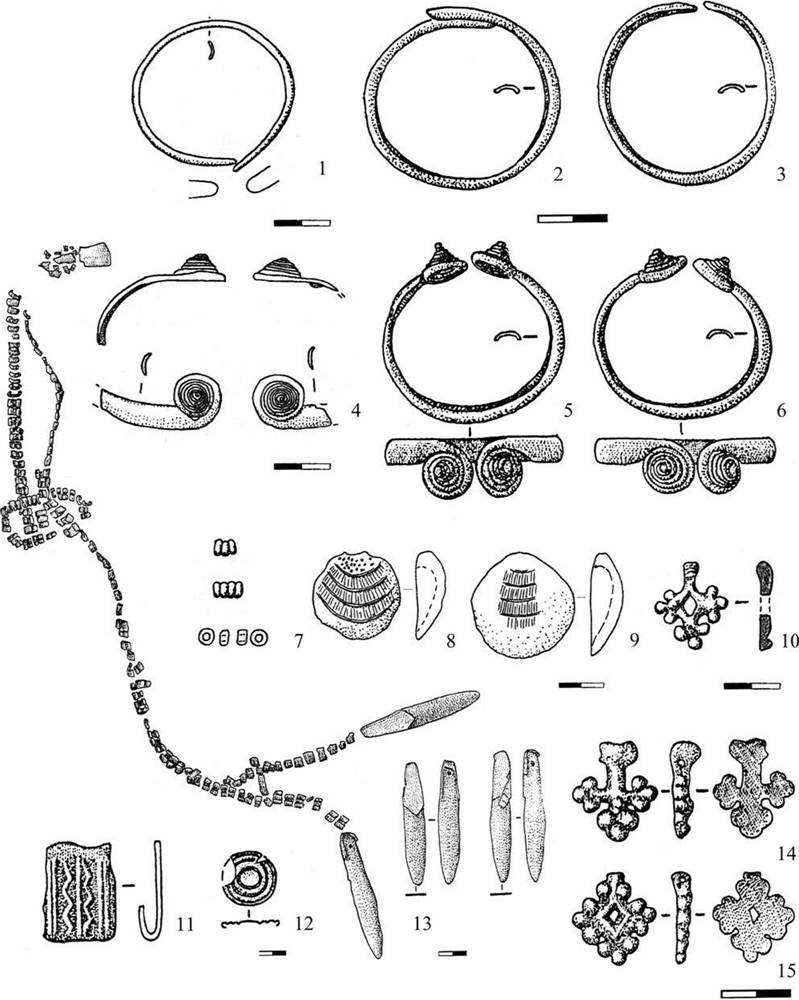 1
2
3
4
5
6
7
8
9
10
11
12
13
14
15